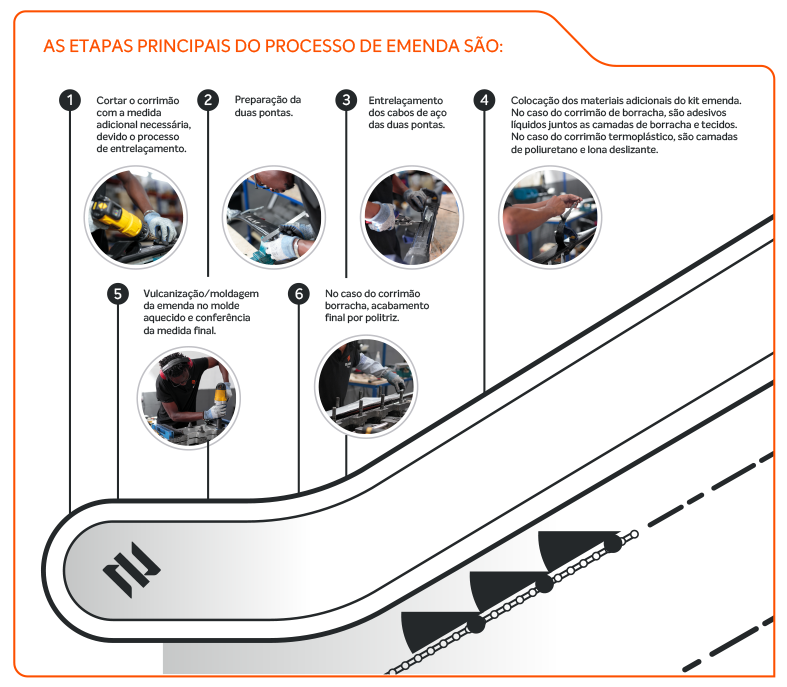 AS ETAPAS PRINCIPAIS DO PROCESSO DE EMENDA SÃO:

1
Cortar o corrimão com a medida adicional necessária, devido o processo de entrelaçamento.

2
Preparação da duas pontas.

3
Entrelaçamento dos cabos de aço das duas pontas.

4
Colocação dos materiais adicionais do kit emenda. No caso do corrimão de borracha, são adesivos líquidos juntos as camadas de borracha e tecidos. No caso do corrimão termoplástico, são camadas de poliuretano e lona deslizante.

5
Vulcanização/moldagem da emenda no molde aquecido e conferência da medida final.

6
No caso do corrimão borracha, acabamento final por politriz.